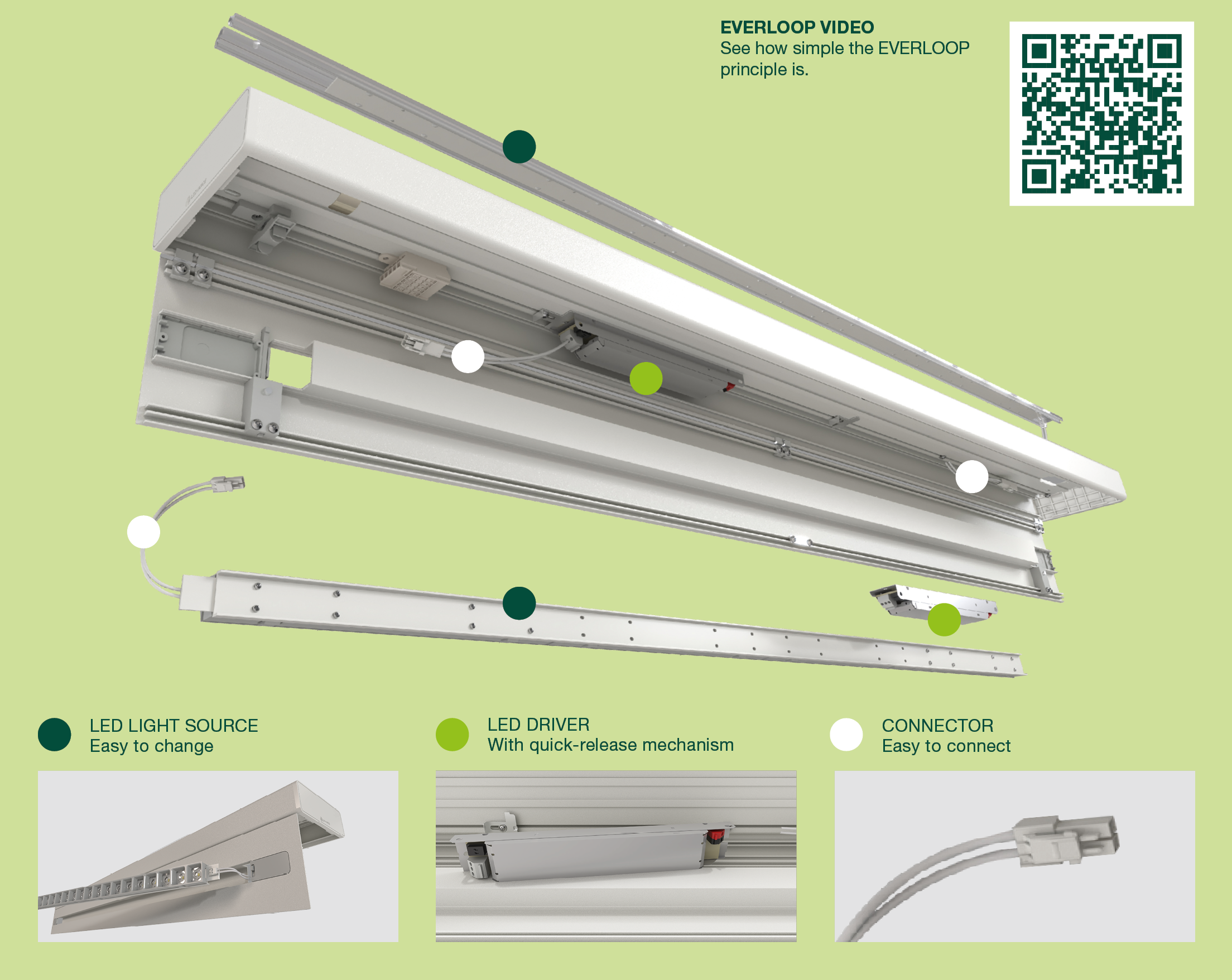 EVERLOOP VIDEO
See how simple the EVERLOOP principle is.

LED LIGHT SOURCE
Easy to change

LED DRIVER
With quick-release mechanism

CONNECTOR
Easy to connect